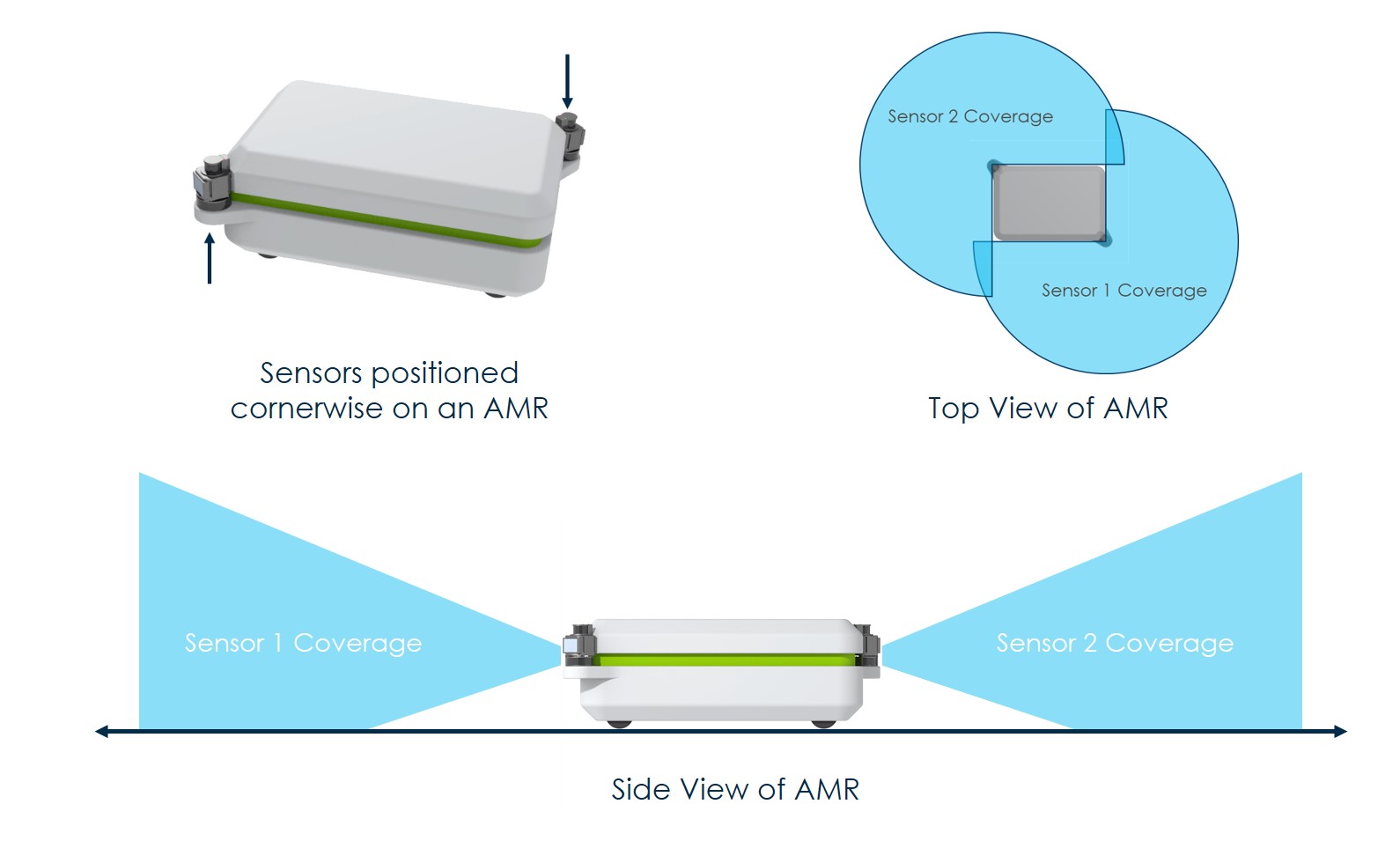 Sensors positioned cornerwise on an AMR

Sensor 2 Coverage

Sensor 1 Coverage

Top View of AMR

Sensor 1 Coverage

Sensor 2 Coverage

Side View of AMR